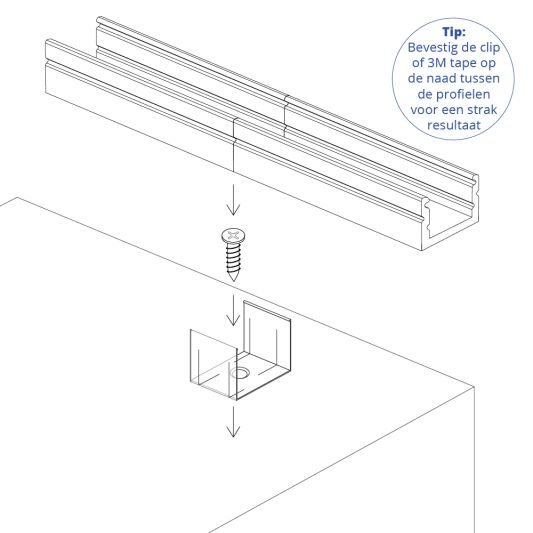 Tip:
Bevestig de clip of 3M tape op de naad tussen de profielen voor een strak resultaat