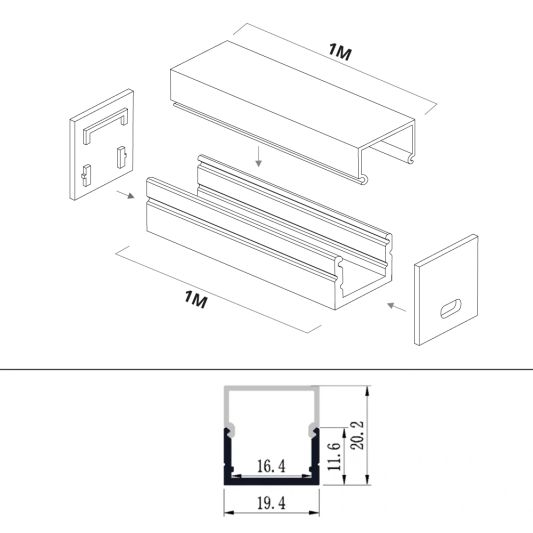 1M

1M

16.4

11.6

20.2

19.4