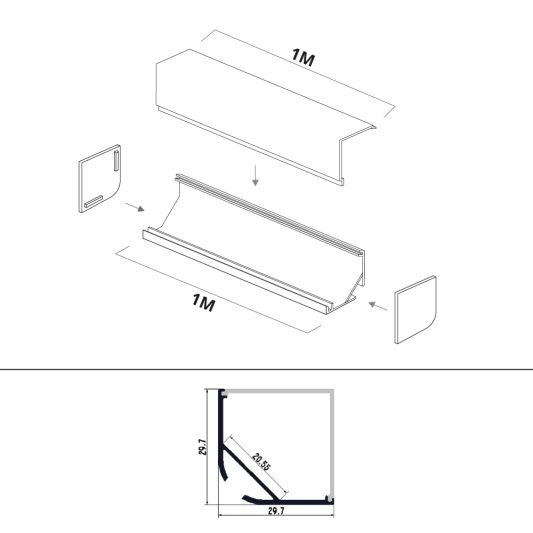 1M

1M

29.7

20.55

29.7