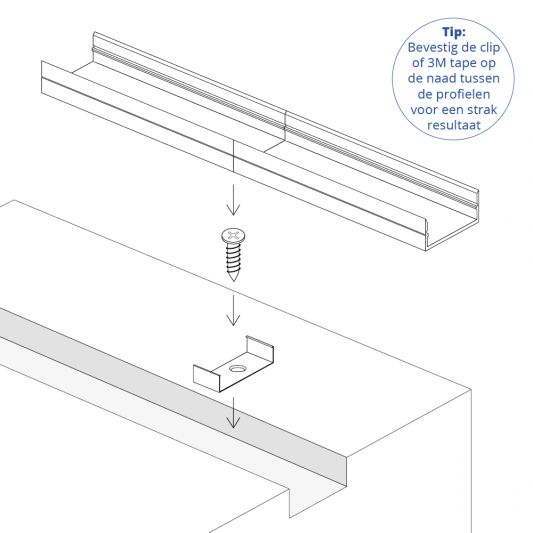 Tip:
Bevestig de clip of 3M tape op de naad tussen de profielen voor een strak resultaat