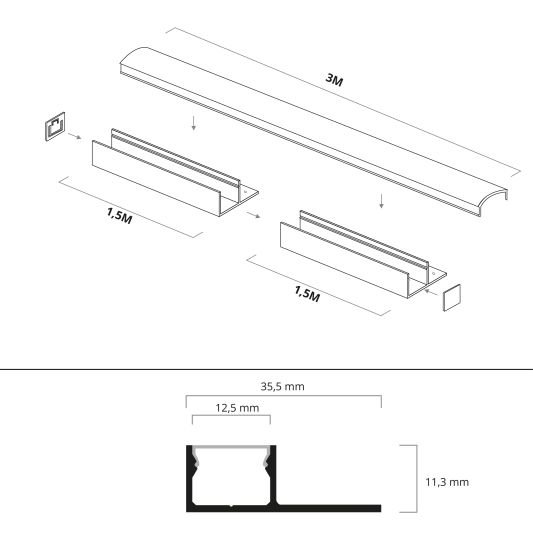 3M

1,5M

1,5M

35,5 mm

12,5 mm

11,3 mm