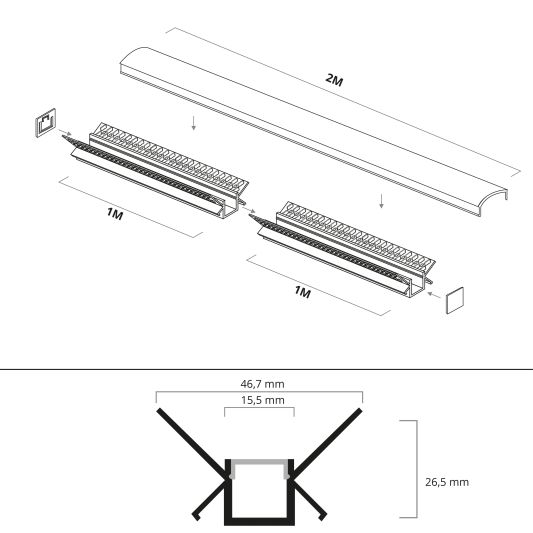 2M

1M

1M

46,7 mm

15,5 mm

26,5 mm