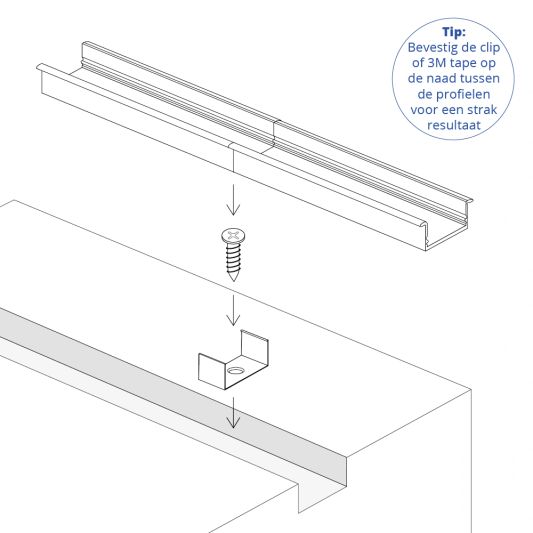 Tip:
Bevestig de clip of 3M tape op de naad tussen de profielen voor een strak resultaat