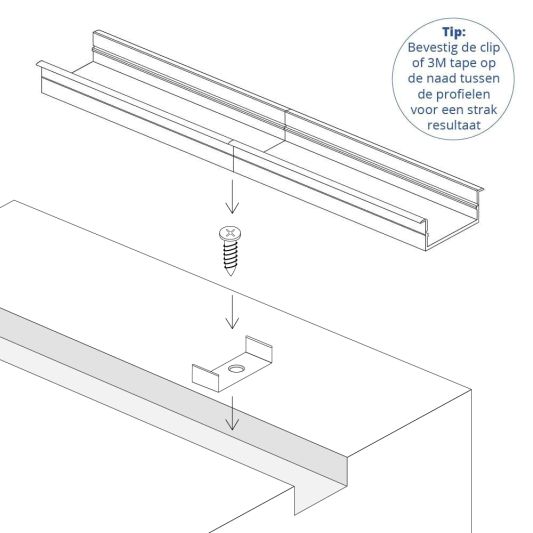 Tip:
Bevestig de clip of 3M tape op de naad tussen de profielen voor een strak resultaat