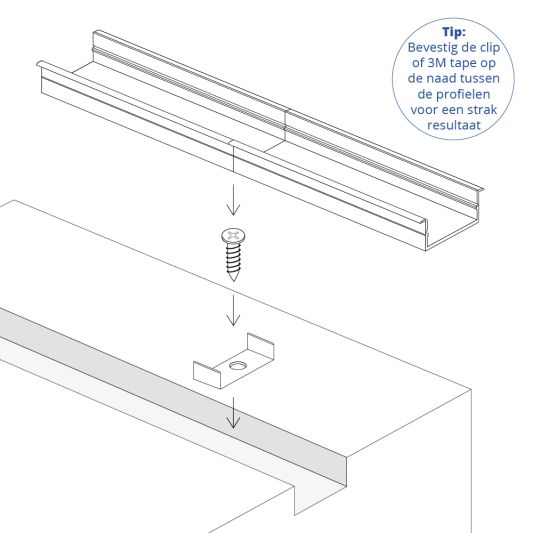 Tip:
Bevestig de clip of 3M tape op de naad tussen de profielen voor een strak resultaat