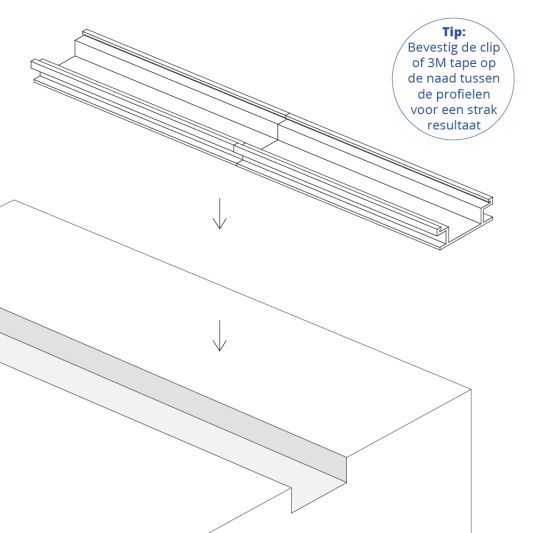 Tip:
Bevestig de clip of 3M tape op de naad tussen de profielen voor een strak resultaat