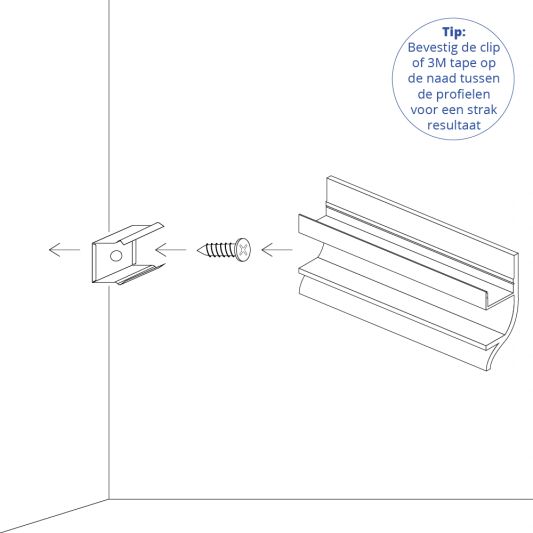 Tip:
Bevestig de clip of 3M tape op de naad tussen de profielen voor een strak resultaat