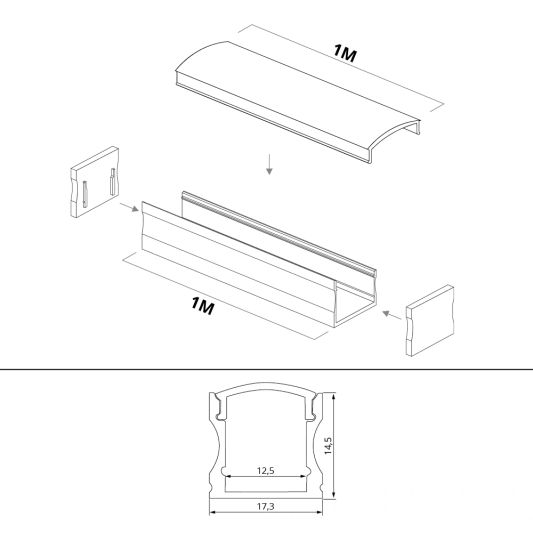 1M

1M

12,5

14,5

17,3