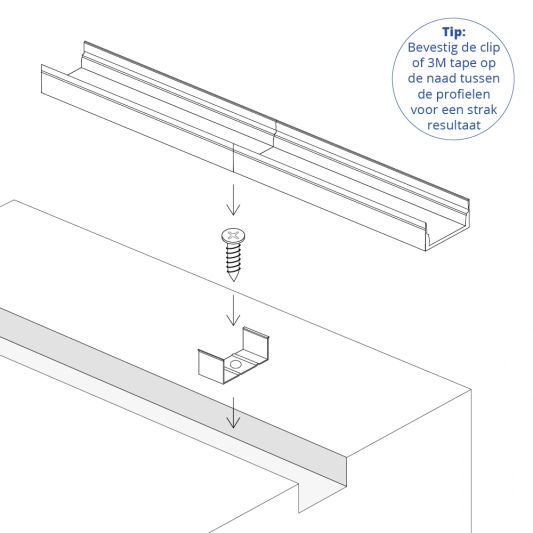 Tip:
Bevestig de clip of 3M tape op de naad tussen de profielen voor een strak resultaat